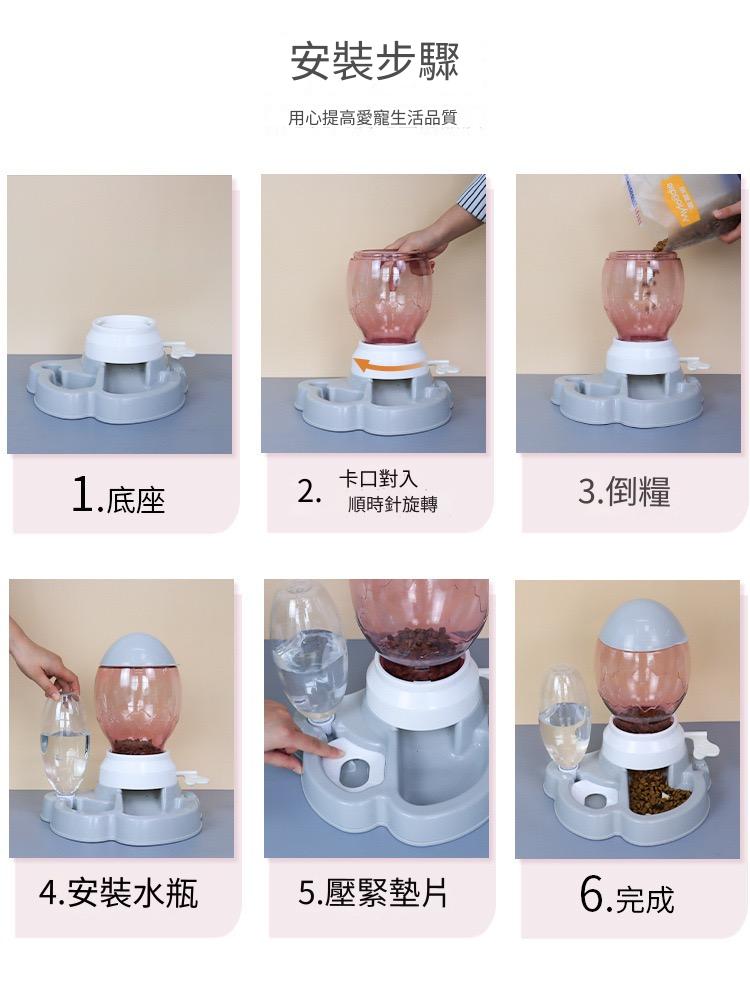 安裝步驟

用心提高愛寵生活品質

1.底座

2. 卡口對入 順時針旋轉

3.倒糧

4.安裝水瓶

5.壓緊墊片

6.完成