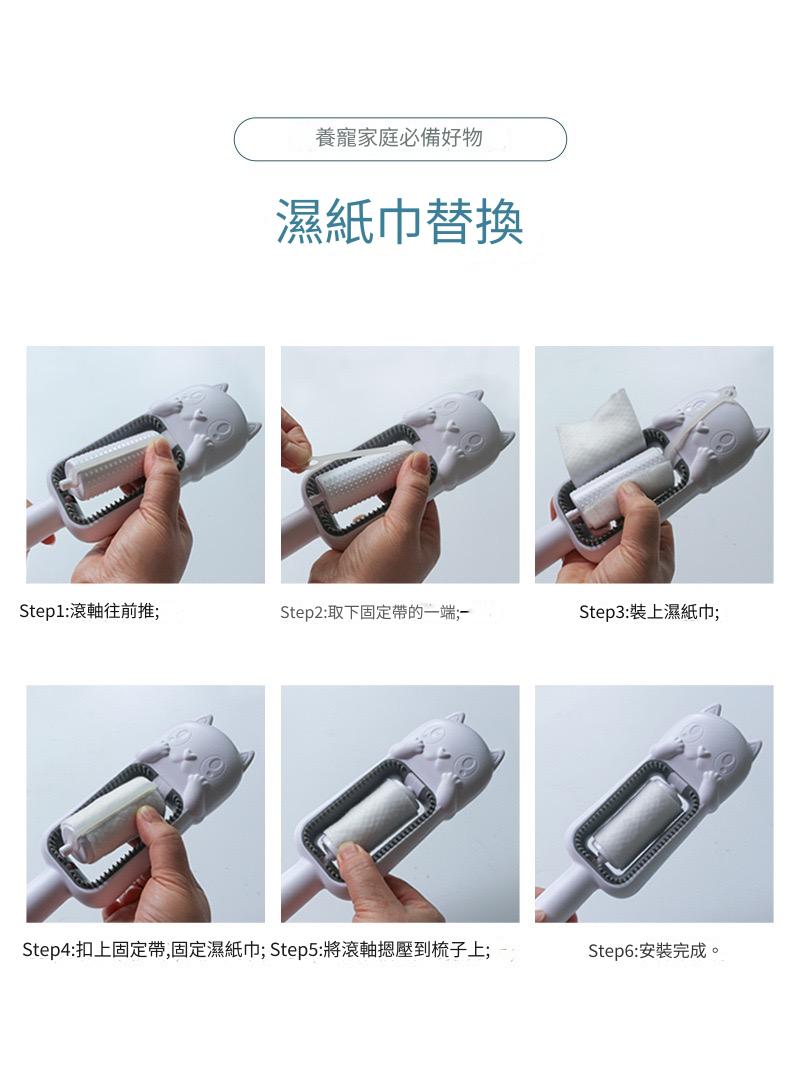 養寵家庭必備好物

濕紙巾替換

Step1:滾軸往前推;

Step2:取下固定帶的一端;

Step3:裝上濕紙巾;

Step4:扣上固定帶,固定濕紙巾;

Step5:將滾軸摁壓到梳子上;

Step6:安裝完成。